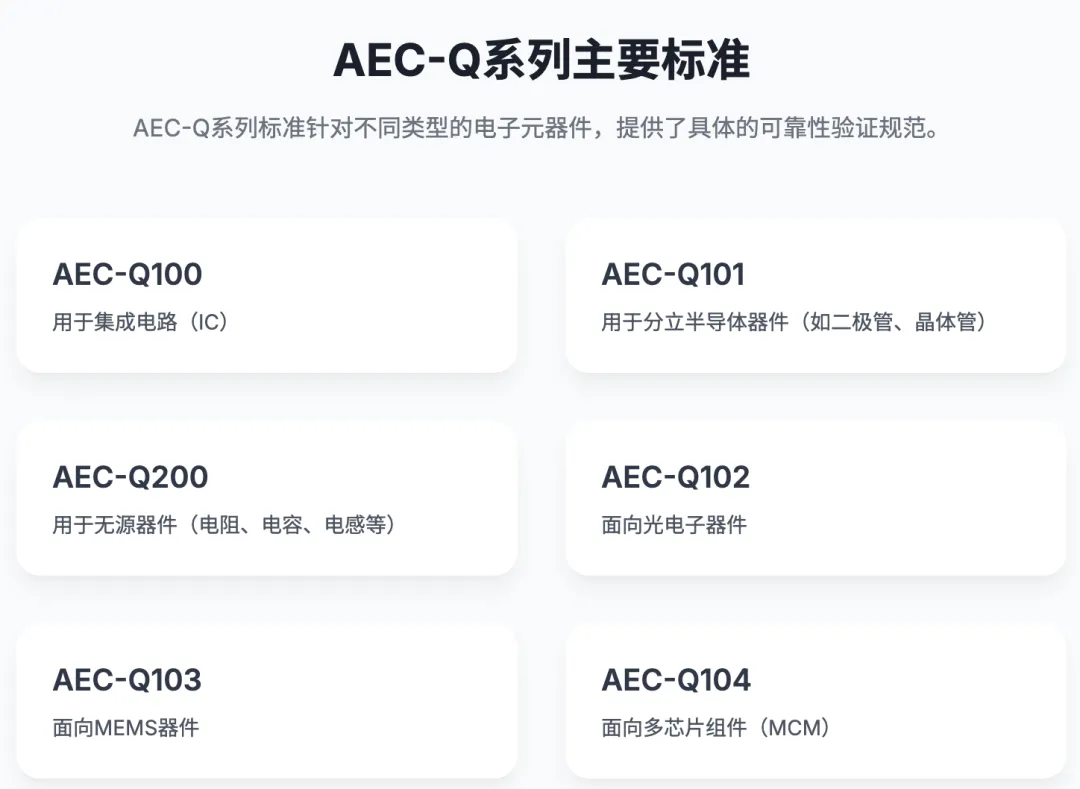 AEC-Q系列主要标准

AEC-Q系列标准针对不同类型的电子元器件，提供了具体的可靠性验证规范。

AEC-Q100
用于集成电路（IC）

AEC-Q101
用于分立半导体器件（如二极管、晶体管）

AEC-Q200
用于无源器件（电阻、电容、电感等）

AEC-Q102
面向光电子器件

AEC-Q103
面向MEMS器件

AEC-Q104
面向多芯片组件（MCM）