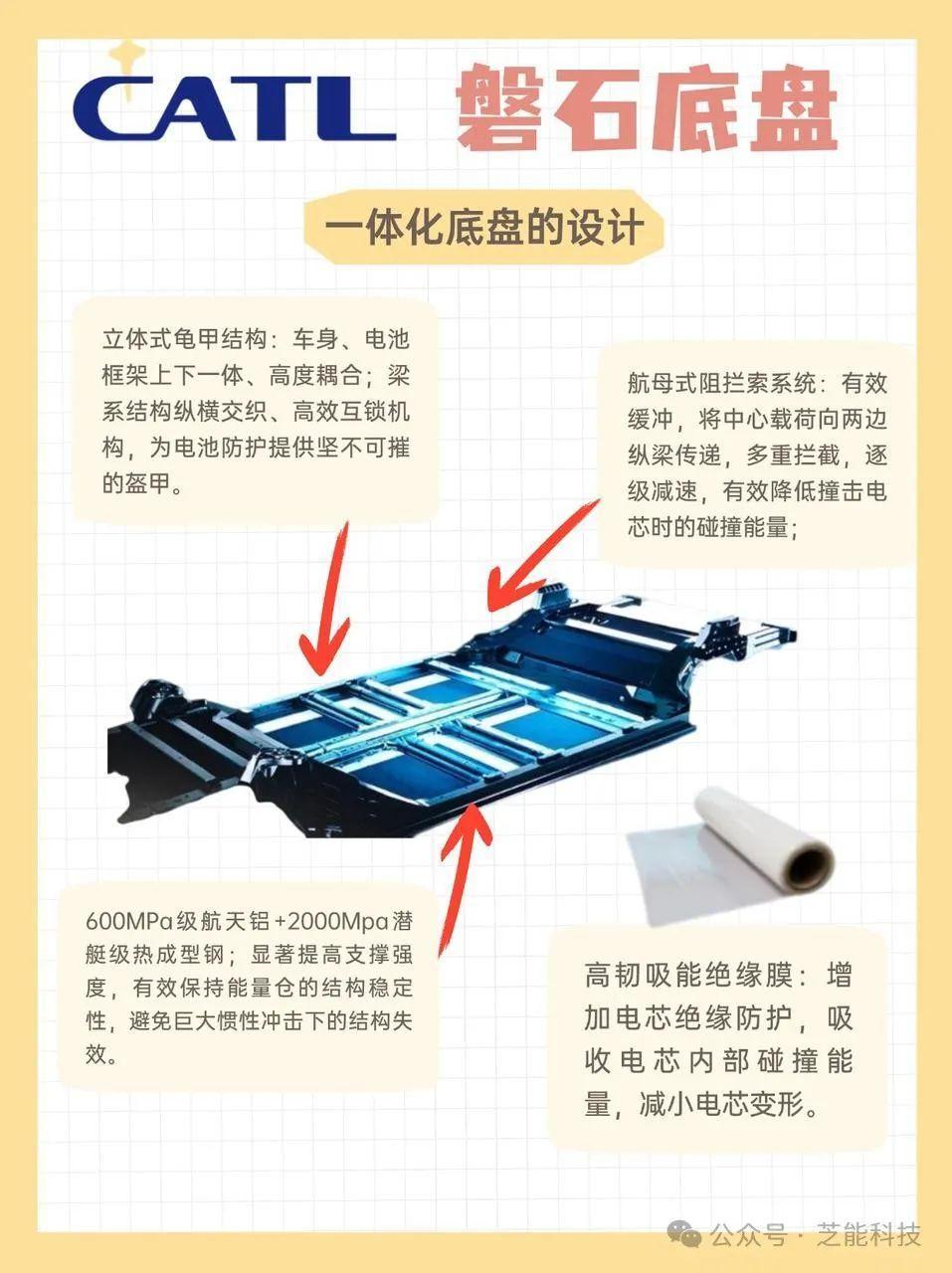 CATL 磐石底盘

一体化底盘的设计

立体式龟甲结构：车身、电池框架上下一体、高度耦合；梁系结构纵横交织、高效互锁机构，为电池防护提供坚不可摧的盔甲。

航母式阻拦索系统：有效缓冲，将中心载荷向两边纵梁传递，多重拦截，逐级减速，有效降低撞击电芯时的碰撞能量；

600MPa级航天铝+2000Mpa潜艇级热成型钢；显著提高支撑强度，有效保持能量仓的结构稳定性，避免巨大惯性冲击下的结构失效。

高韧吸能绝缘膜：增加电芯绝缘防护，吸收电芯内部碰撞能量，减小电芯变形。

公众号 · 芝能科技